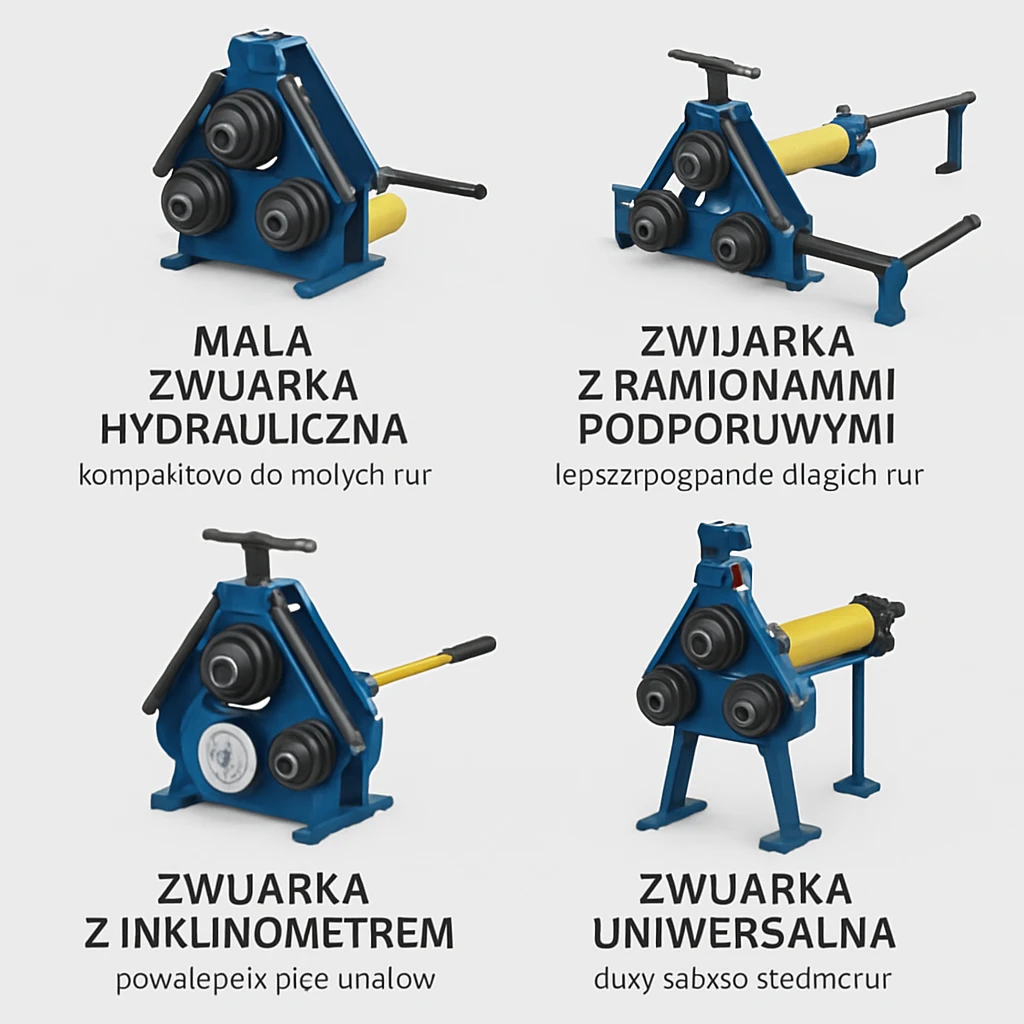 MALA ZWUARKA HYDRAULICZNA
kompakitovo do molych rur

ZWIJARKA Z RAMIONAMMI PODPORUWYMI
lepszzrpogpande dlagich rur

ZWUARKA Z INKLINOMETREM
powalepeix pięe unalow

ZWUARKA UNIWERSALNA
duxy sabxso stedmcrur